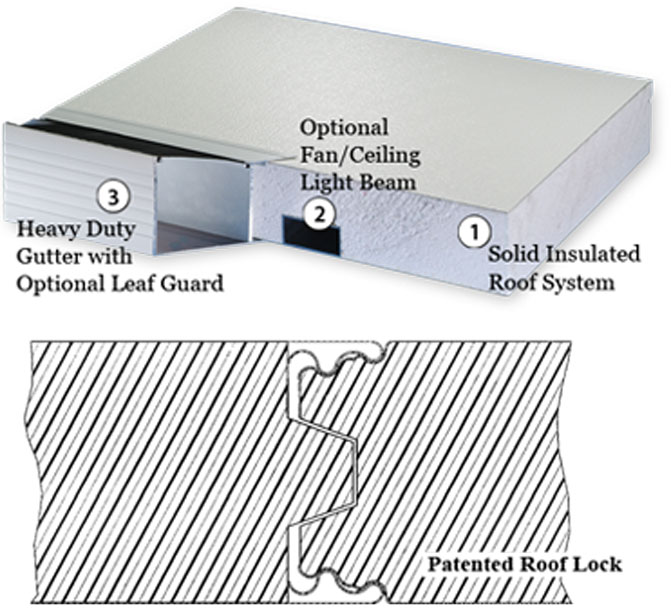 Optional Fan/Ceiling Light Beam

3

Heavy Duty Gutter with Optional Leaf Guard

2

1

Solid Insulated Roof System

Patented Roof Lock